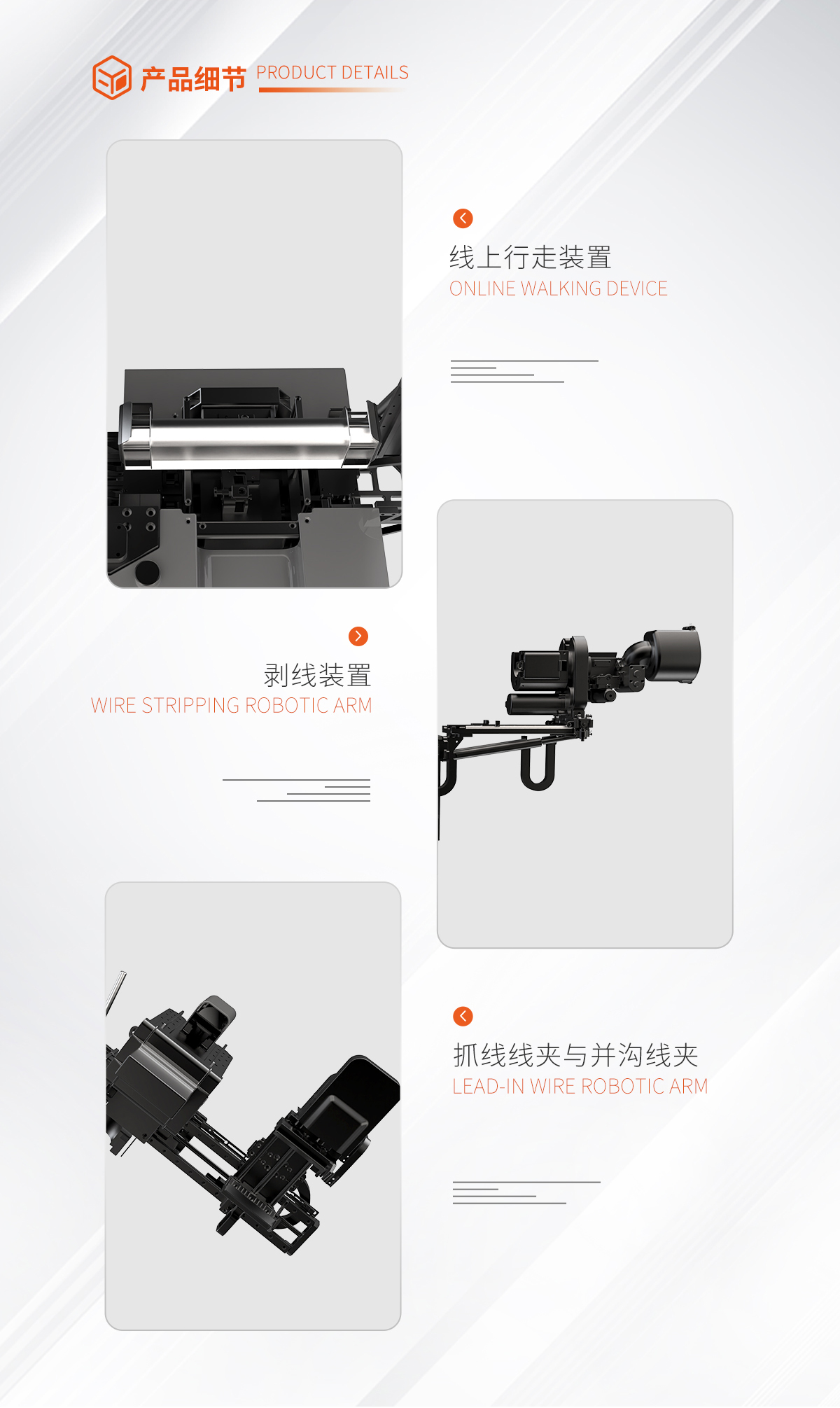 产品细节 PRODUCT DETAILS

线上行走装置
ONLINE WALKING DEVICE

剥线装置
WIRE STRIPPING ROBOTIC ARM

抓线线夹与并沟线夹
LEAD-IN WIRE ROBOTIC ARM